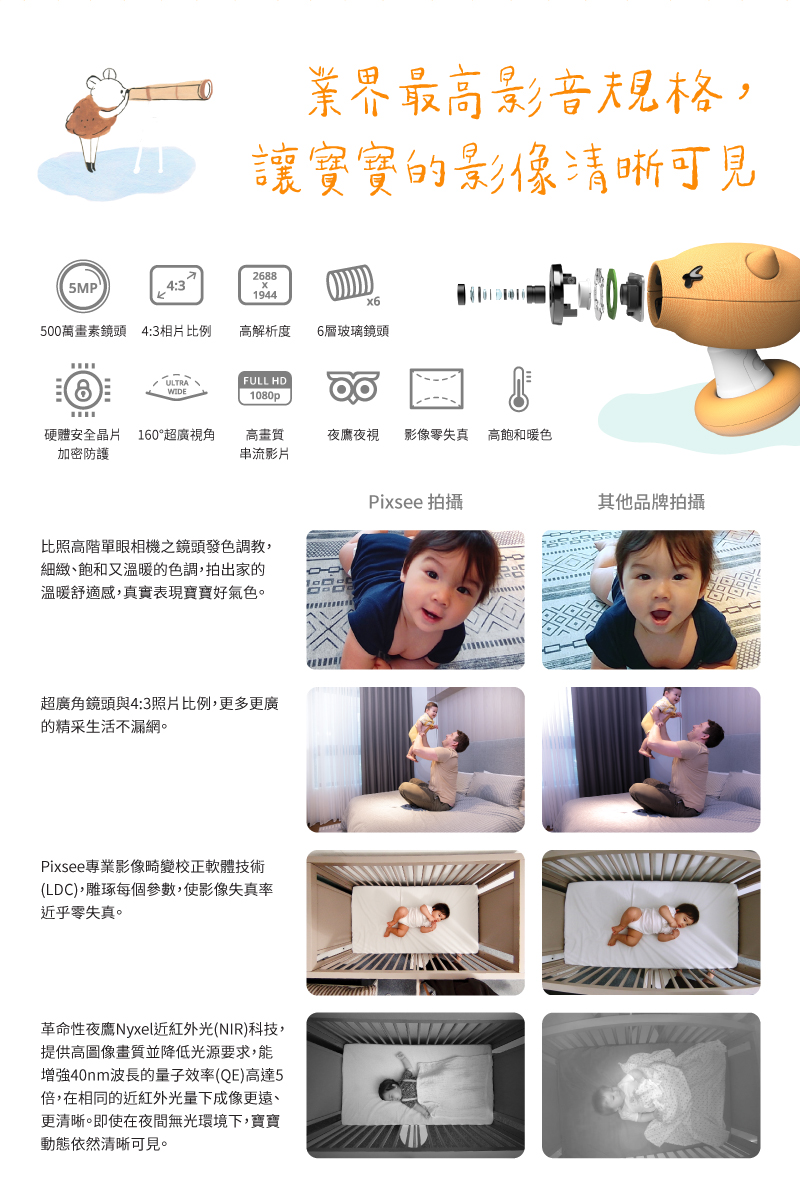 業界最高影音規格，
讓寶寶的影像清晰可見

5MP
500萬畫素鏡頭

4:3
4:3相片比例

2688 x 1944
高解析度

x6
6層玻璃鏡頭

硬體安全晶片
加密防護

ULTRA WIDE
160°超廣視角

FULL HD 1080p
高畫質
串流影片

夜鷹夜視

影像零失真

高飽和暖色

Pixsee 拍攝

其他品牌拍攝

比照高階單眼相機之鏡頭發色調教，細緻、飽和又溫暖的色調，拍出家的溫暖舒適感，真實表現寶寶好氣色。

超廣角鏡頭與4:3照片比例，更多更廣的精采生活不漏網。

Pixsee專業影像畸變校正軟體技術(LDC)，雕琢每個參數，使影像失真率近乎零失真。

革命性夜鷹Nyxel近紅外光(NIR)科技，提供高圖像畫質並降低光源要求，能增強40nm波長的量子效率(QE)高達5倍，在相同的近紅外光量下成像更遠、更清晰。即使在夜間無光環境下，寶寶動態依然清晰可見。